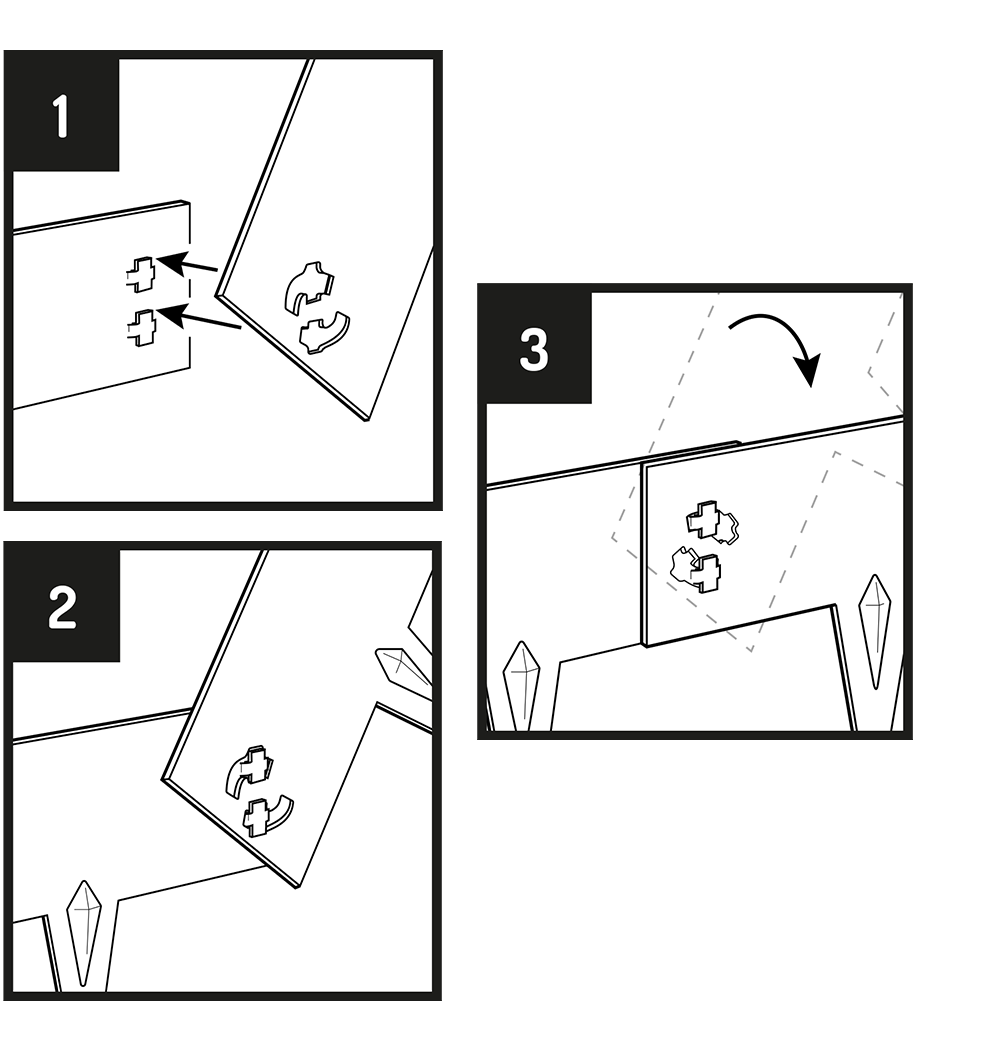 1

2

3