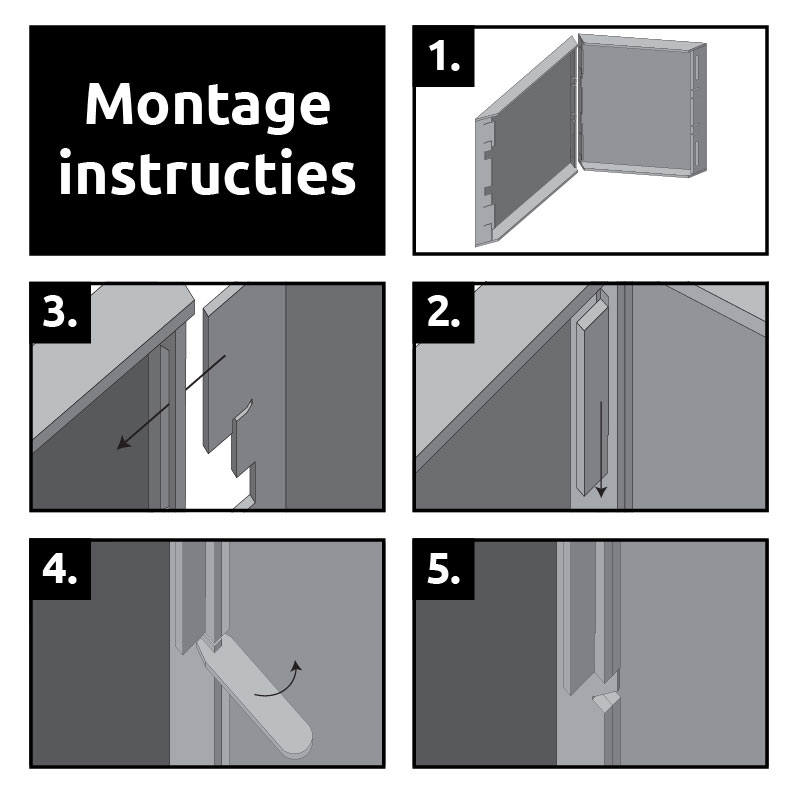 Montage instructies

1.

3.

2.

4.

5.