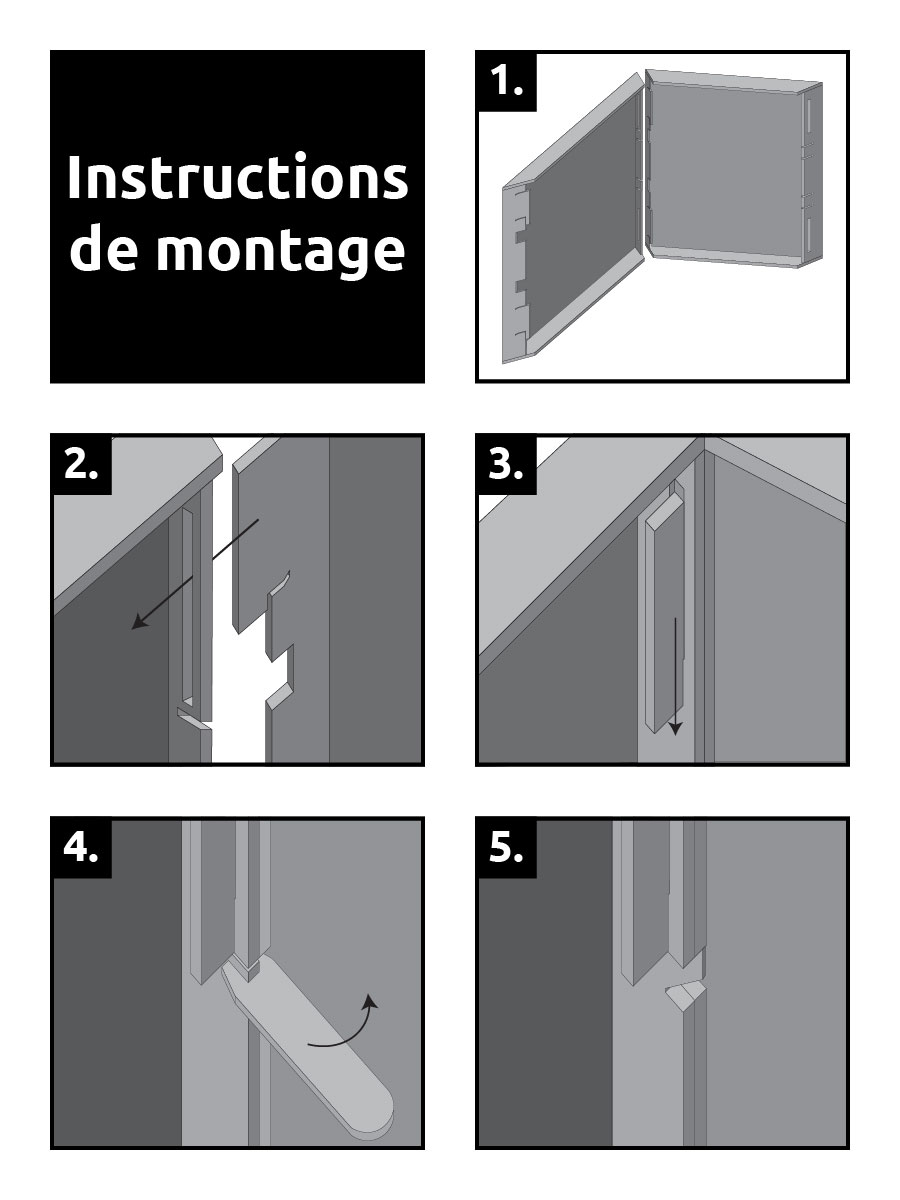 Instructions de montage

1.

2.

3.

4.

5.